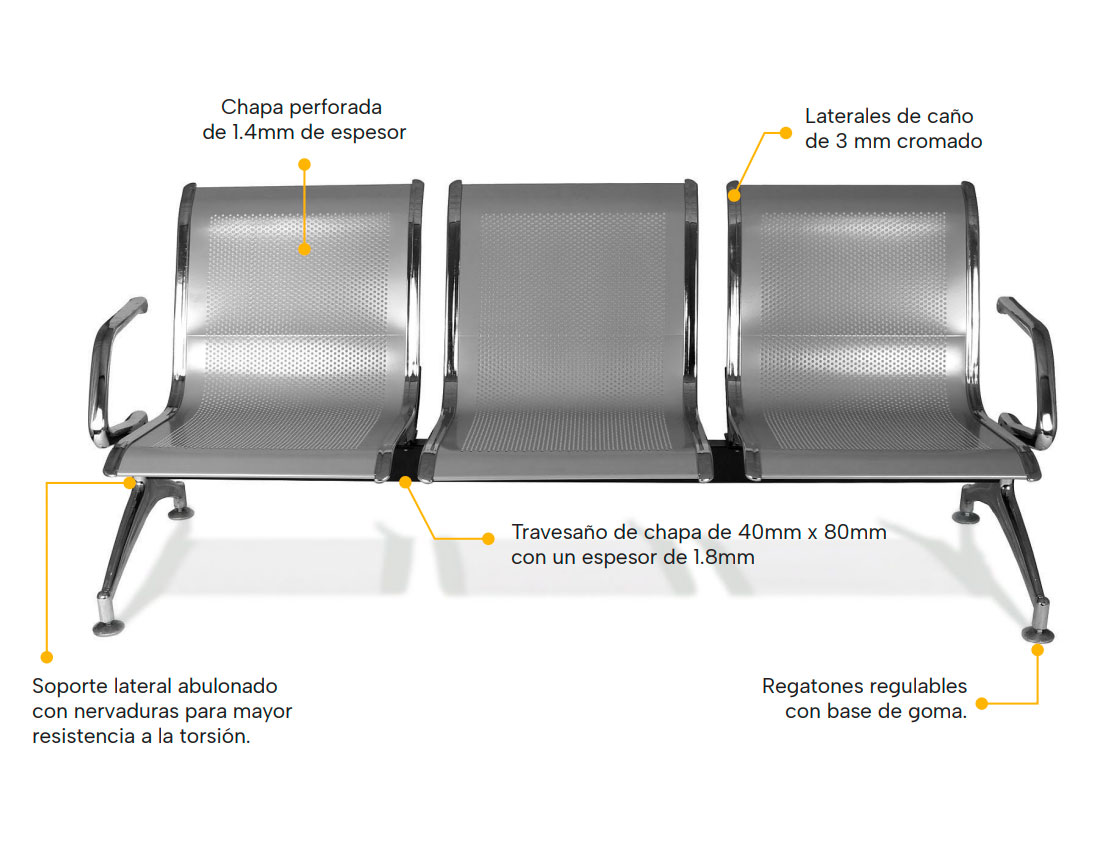 Chapa perforada
de 1.4mm de espesor

Laterales de caño
de 3 mm cromado

Travesaño de chapa de 40mm x 80mm
con un espesor de 1.8mm

Soporte lateral abulonado
con nervaduras para mayor
resistencia a la torsión.

Regatones regulables
con base de goma.